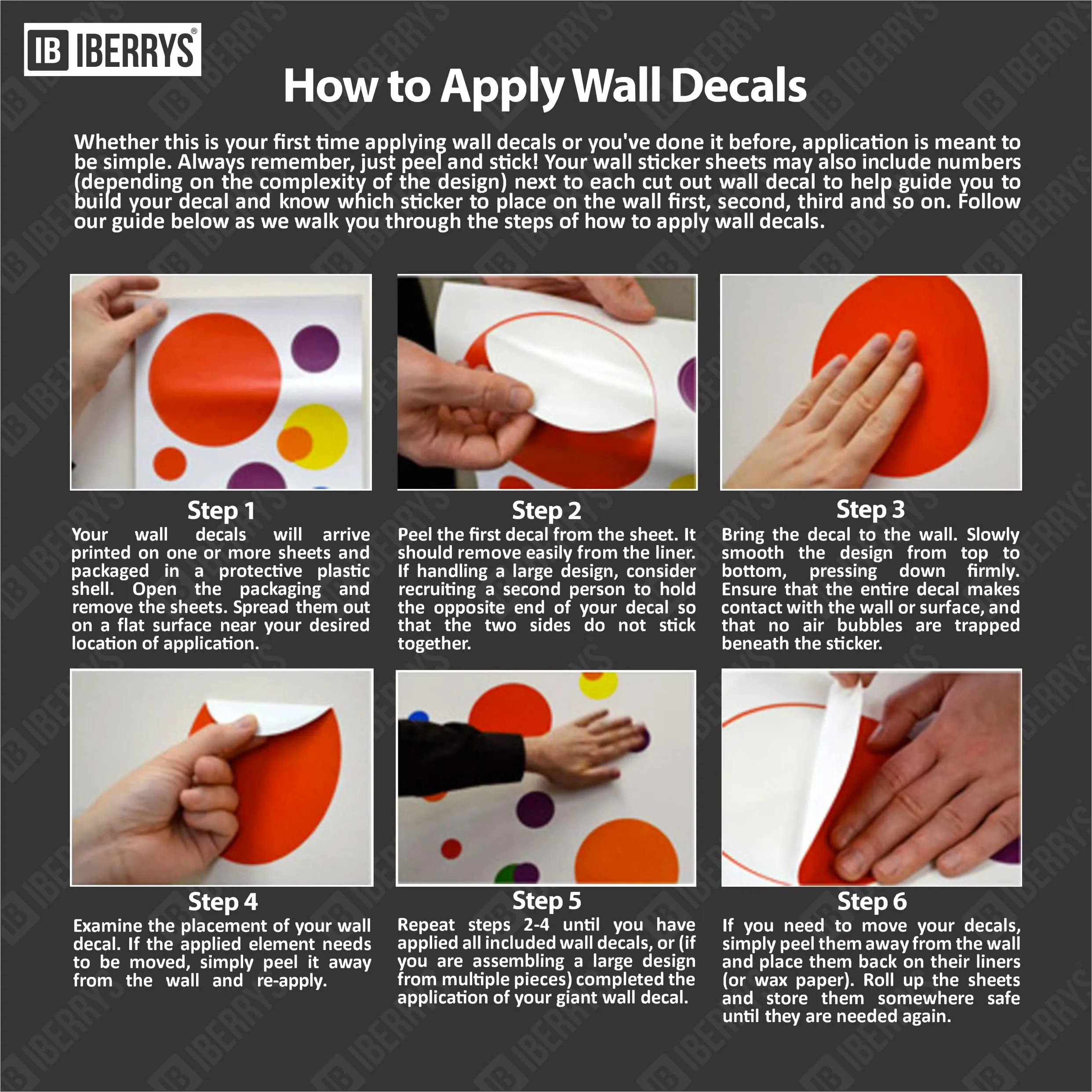 IB IBERRYS®

How to Apply Wall Decals

Whether this is your first time applying wall decals or you've done it before, application is meant to be simple. Always remember, just peel and stick! Your wall sticker sheets may also include numbers (depending on the complexity of the design) next to each cut out wall decal to help guide you to build your decal and know which sticker to place on the wall first, second, third and so on. Follow our guide below as we walk you through the steps of how to apply wall decals.

Step 1
Your wall decals will arrive printed on one or more sheets and packaged in a protective plastic shell. Open the packaging and remove the sheets. Spread them out on a flat surface near your desired location of application.

Step 2
Peel the first decal from the sheet. It should remove easily from the liner. If handling a large design, consider recruiting a second person to hold the opposite end of your decal so that the two sides do not stick together.

Step 3
Bring the decal to the wall. Slowly smooth the design from top to bottom, pressing down firmly. Ensure that the entire decal makes contact with the wall or surface, and that no air bubbles are trapped beneath the sticker.

Step 4
Examine the placement of your wall decal. If the applied element needs to be moved, simply peel it away from the wall and re-apply.

Step 5
Repeat steps 2-4 until you have applied all included wall decals, or (if you are assembling a large design from multiple pieces) completed the application of your giant wall decal.

Step 6
If you need to move your decals, simply peel them away from the wall and place them back on their liners (or wax paper). Roll up the sheets and store them somewhere safe until they are needed again.